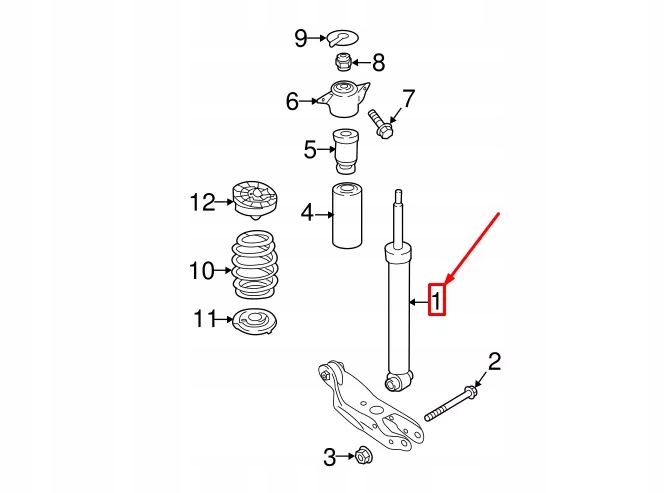 9
8
6
7
5
12
4
10
1
11
2
3