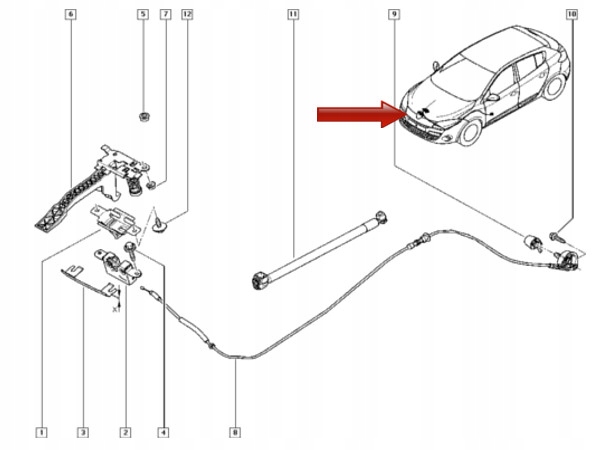 6
5
7
12
11
9
10
X1
1
3
2
4
8