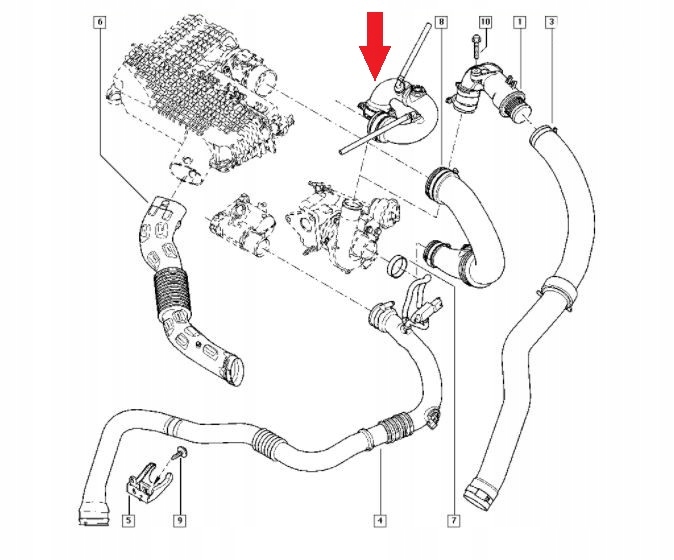 6
8
10
1
3
5
9
4
7