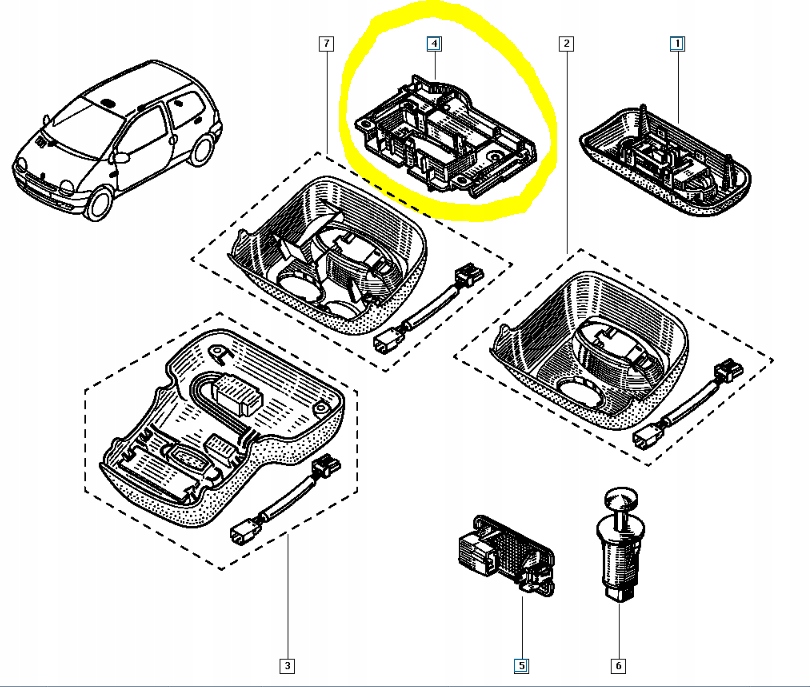 7
4
2
1
3
5
6