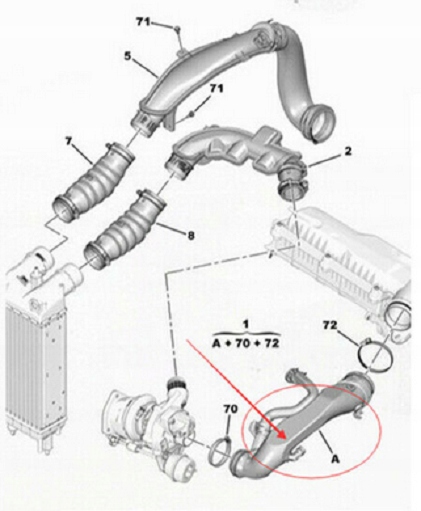 71
5
71
7
2
8
1
A + 70 + 72
72
70
A