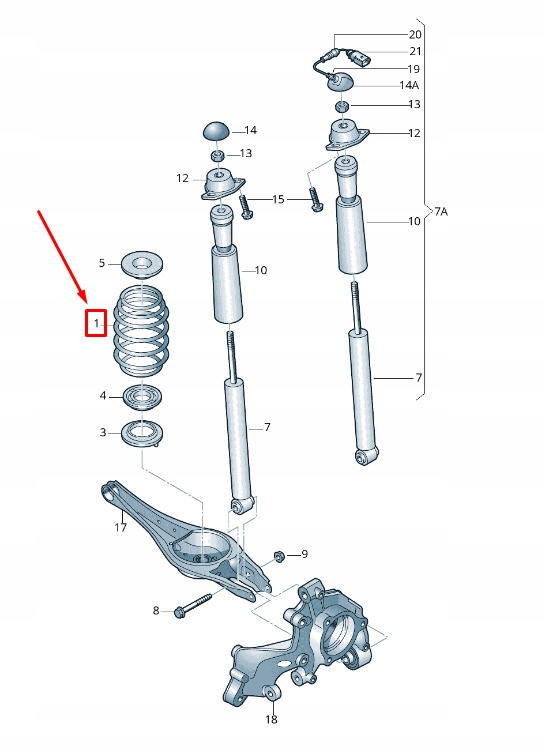 20
21
19
14A
13
12
14
13
12
15
10
7A
5
10
1
7
4
3
7
17
9
8
18