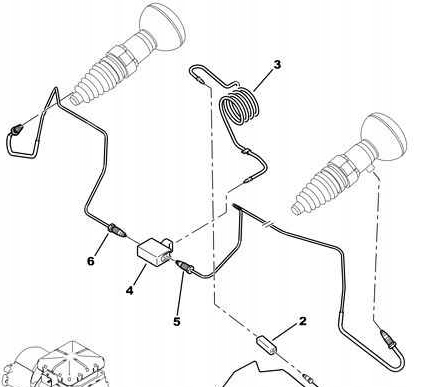 3
6
4
5
2