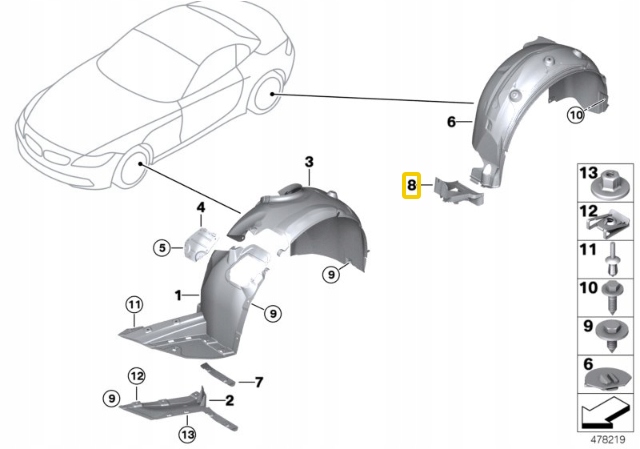 6
10
3
8
4
5
9
1
9
11
7
12
9
2
13
13
12
11
10
9
6
478219