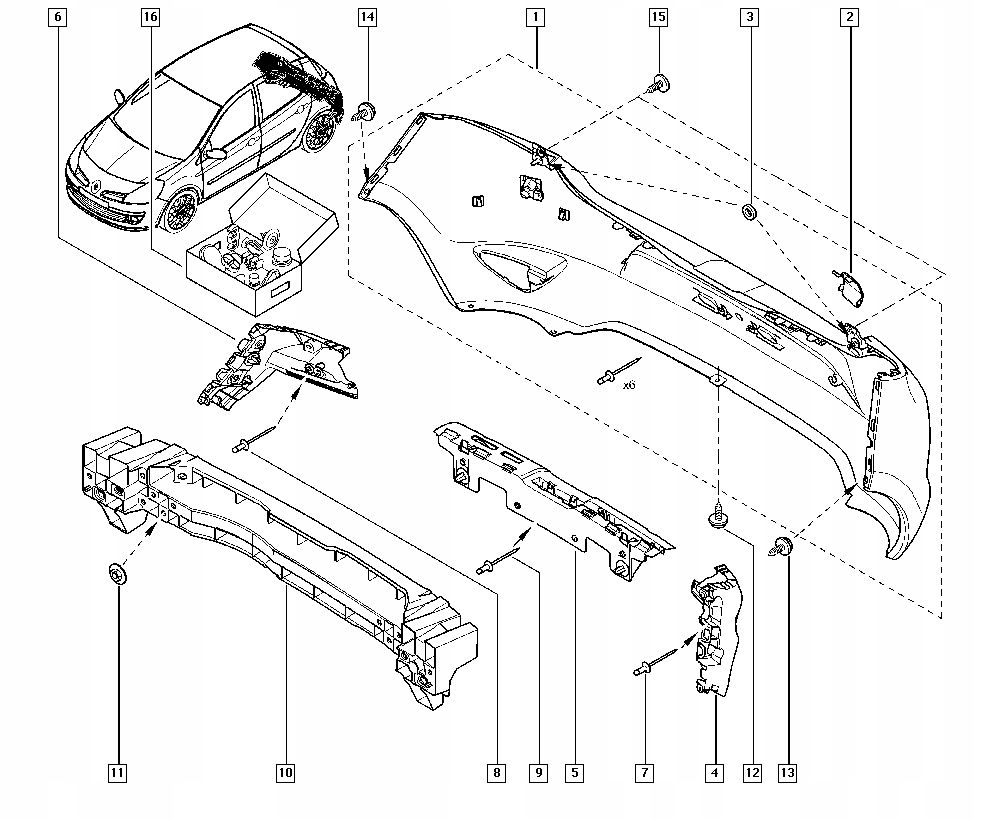 6
16
14
1
15
3
2
x6
11
10
8
9
5
7
4
12
13