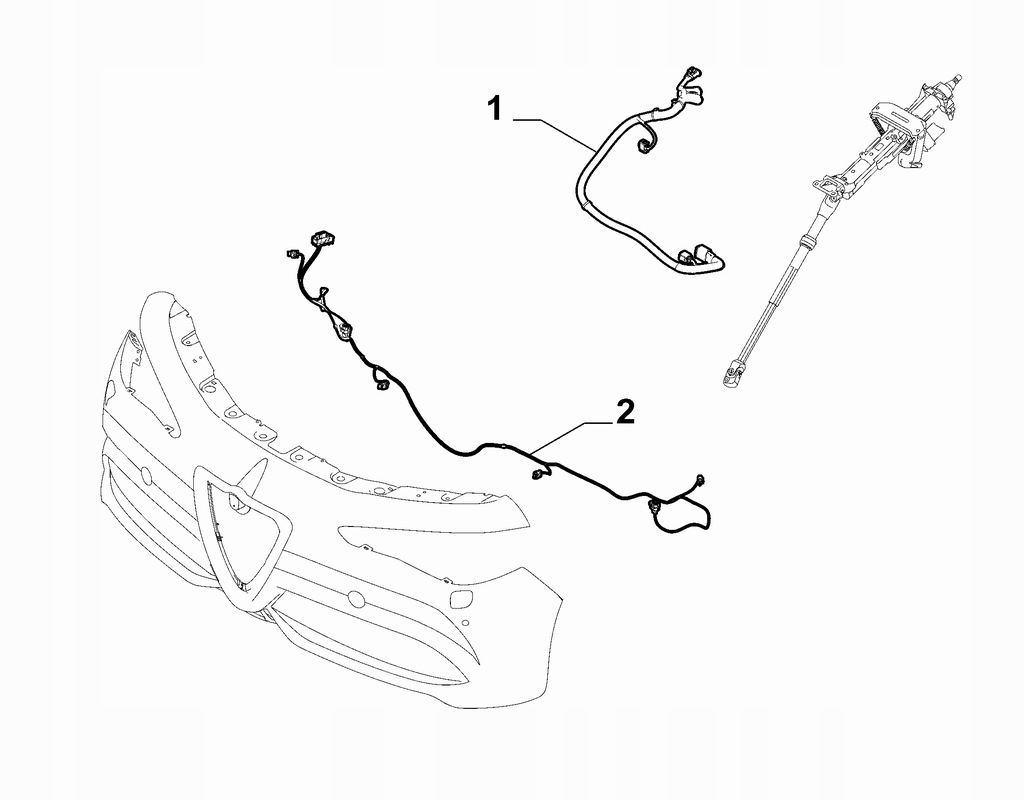 1

2