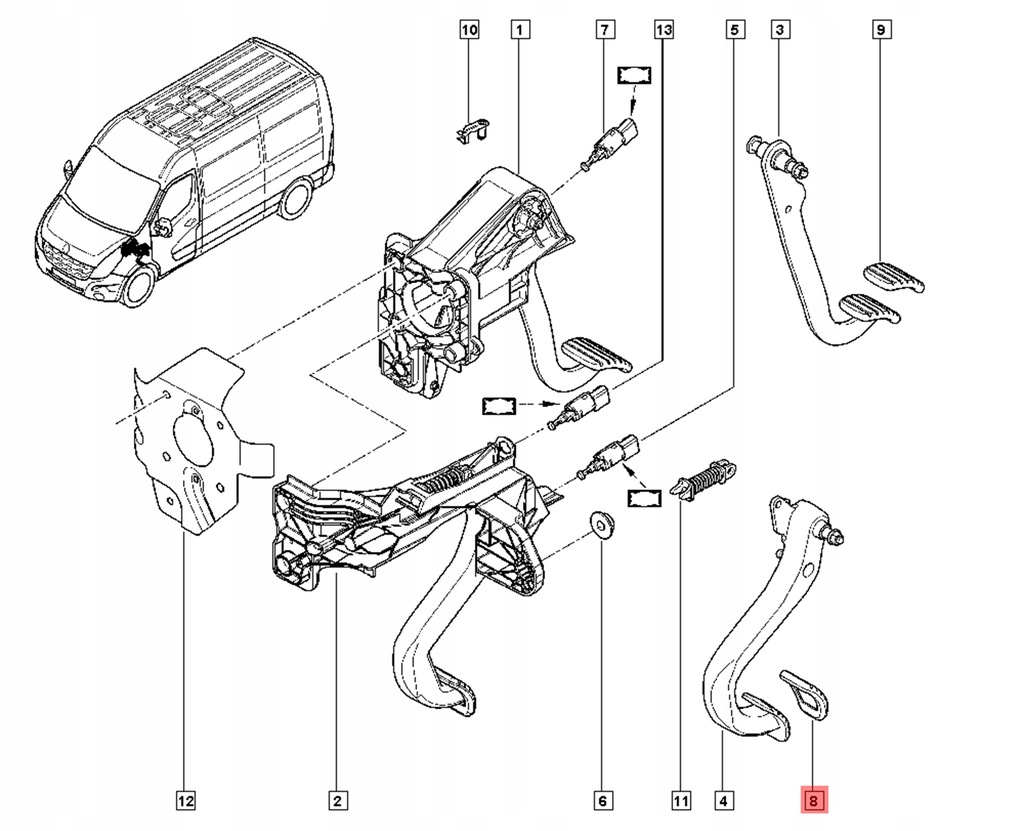 10
1
7
13
5
3
9
12
2
6
11
4
8