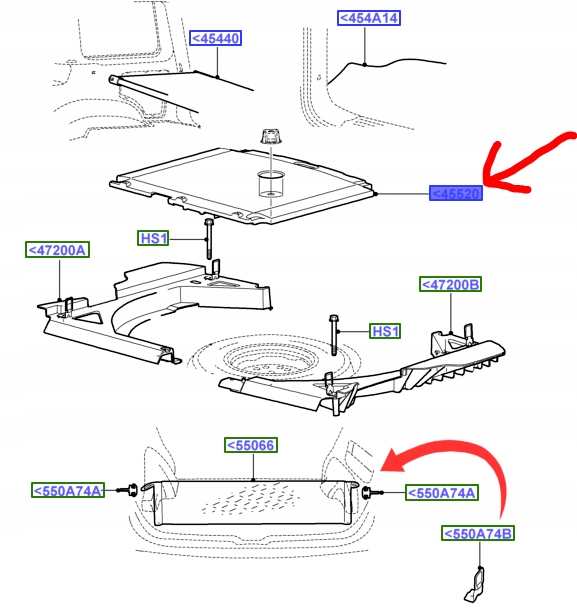 <45440
<454A14
<45520
HS1
<47200A
<47200B
HS1
<55066
<550A74A
<550A74A
<550A74B