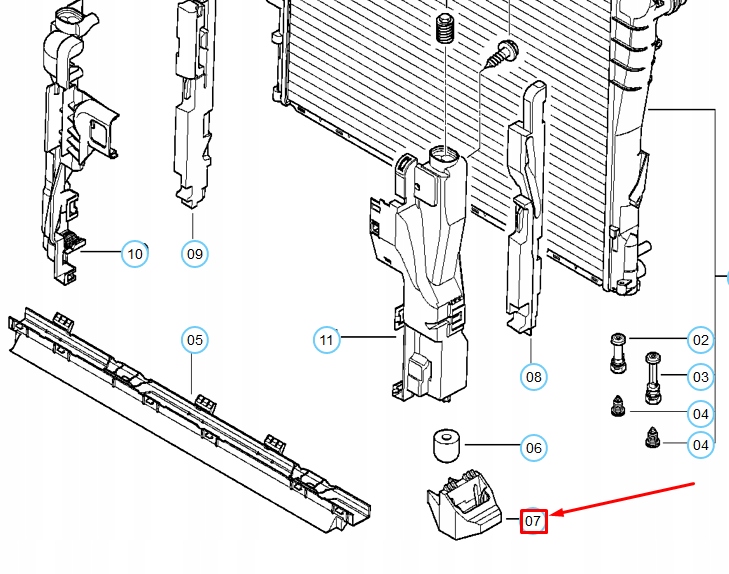 10
09
05
11
08
02
03
04
04
06
07