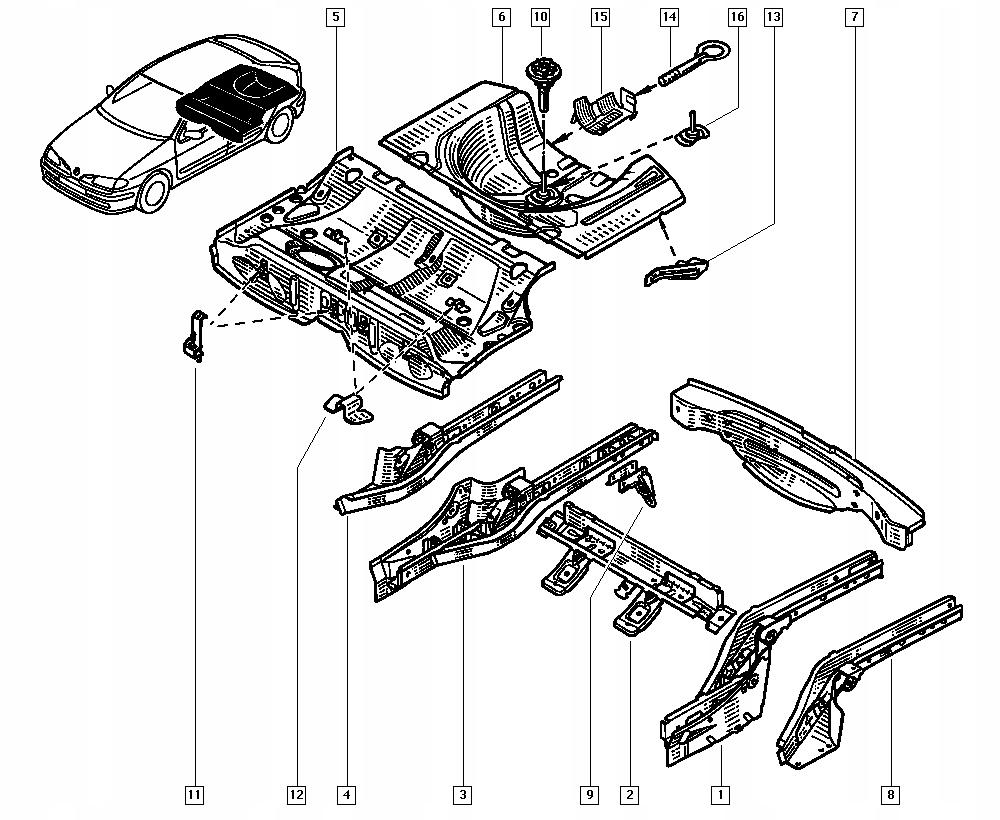 5
6
10
15
14
16
13
7
11
12
4
3
9
2
1
8