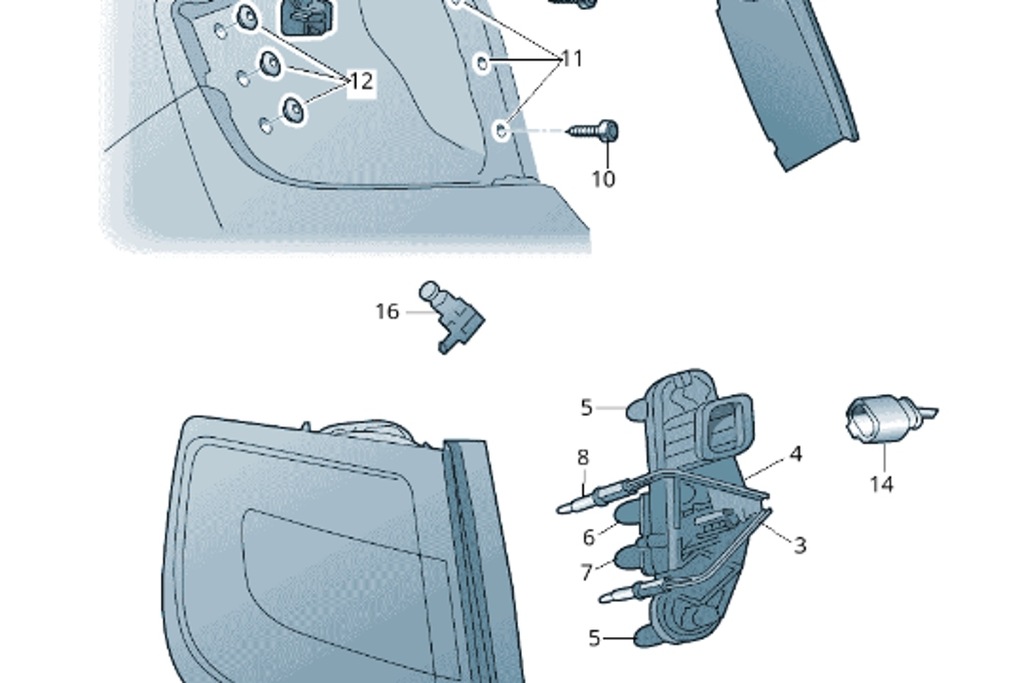 12
11
10
16
5
8
4
14
6
3
7
5