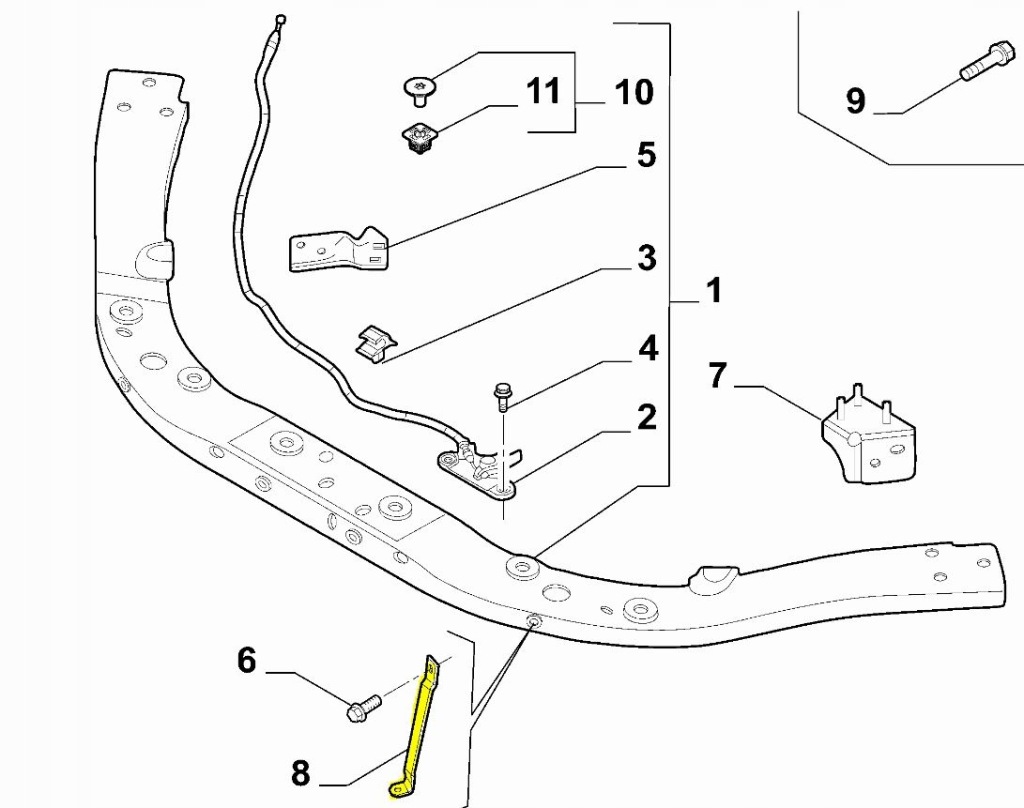 11
10
9
5
3
1
4
7
2
6
8