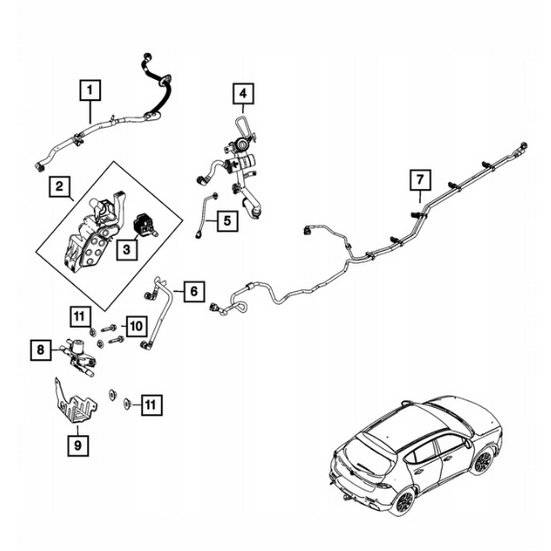 1
4
2
7
5
3
6
11
10
8
11
9