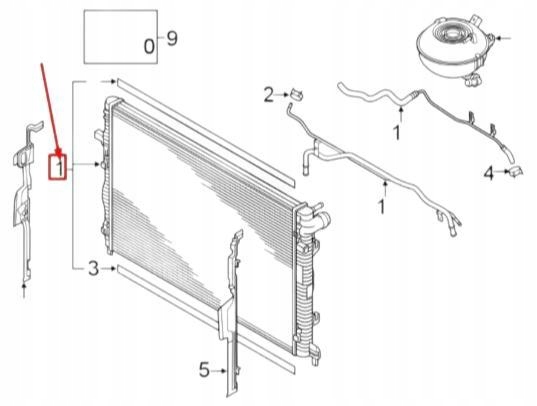 0
9
2
1
1
1
4
3
5