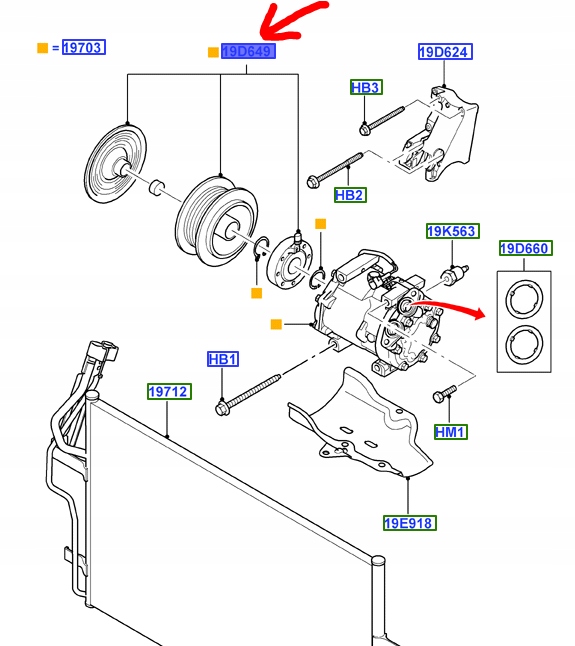 = 19703

19D649

19D624

HB3

HB2

19K563

19D660

HB1

19712

HM1

19E918