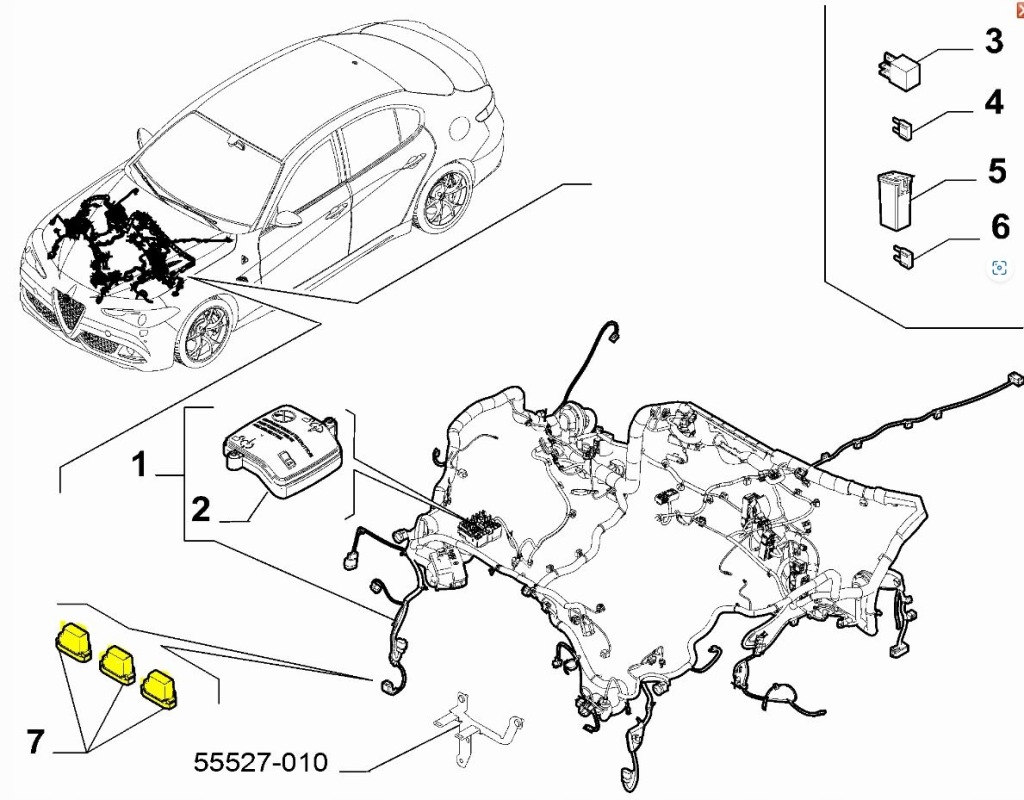 3
4
5
6
1
2
7
55527-010