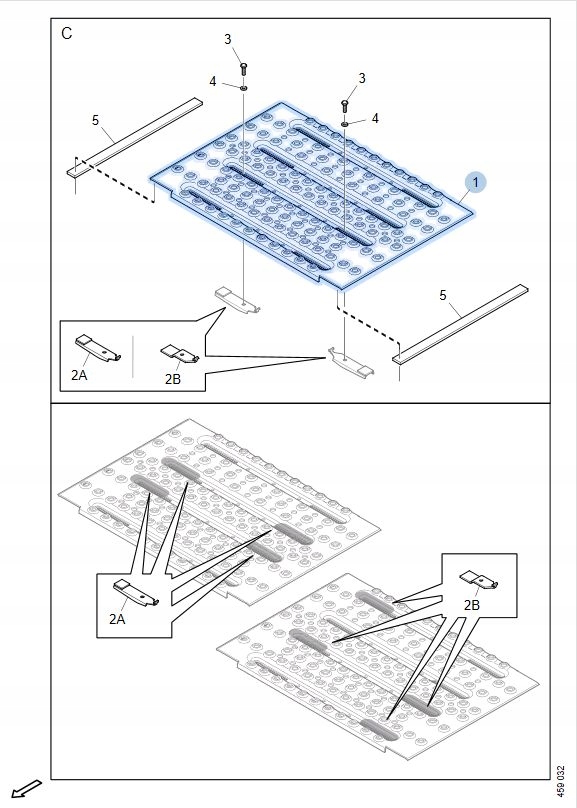 C

3

4

3

4

5

1

5

2A

2B

2A

2B

459 032