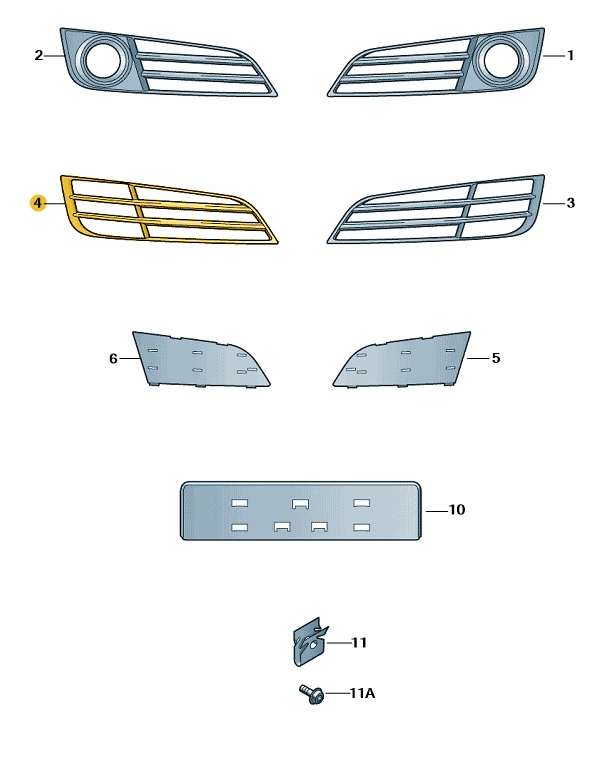 2
1
4
3
6
5
10
11
11A