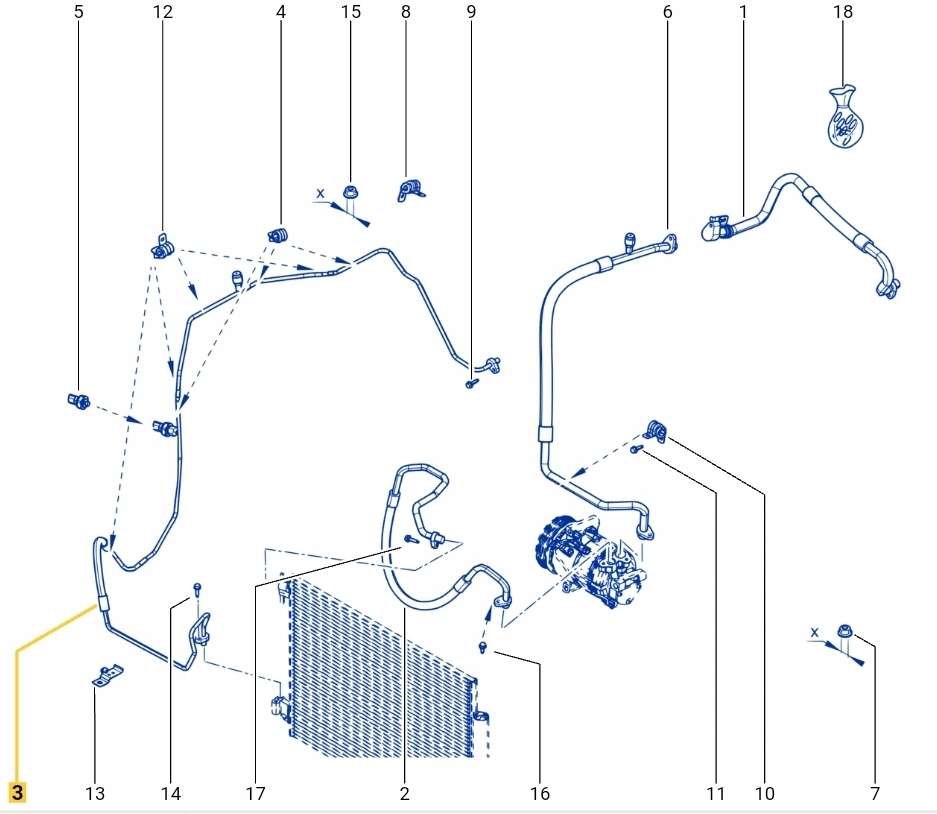 5
12
4
15
8
9
6
1
18
X
X
3
13
14
17
2
16
11
10
7