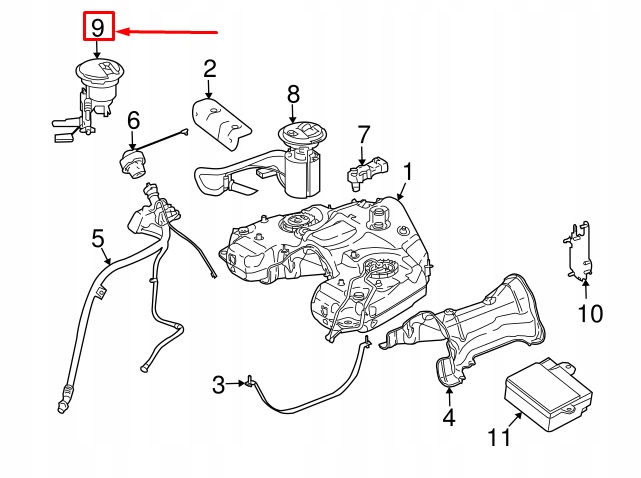 9
2
8
6
7
1
5
10
3
4
11