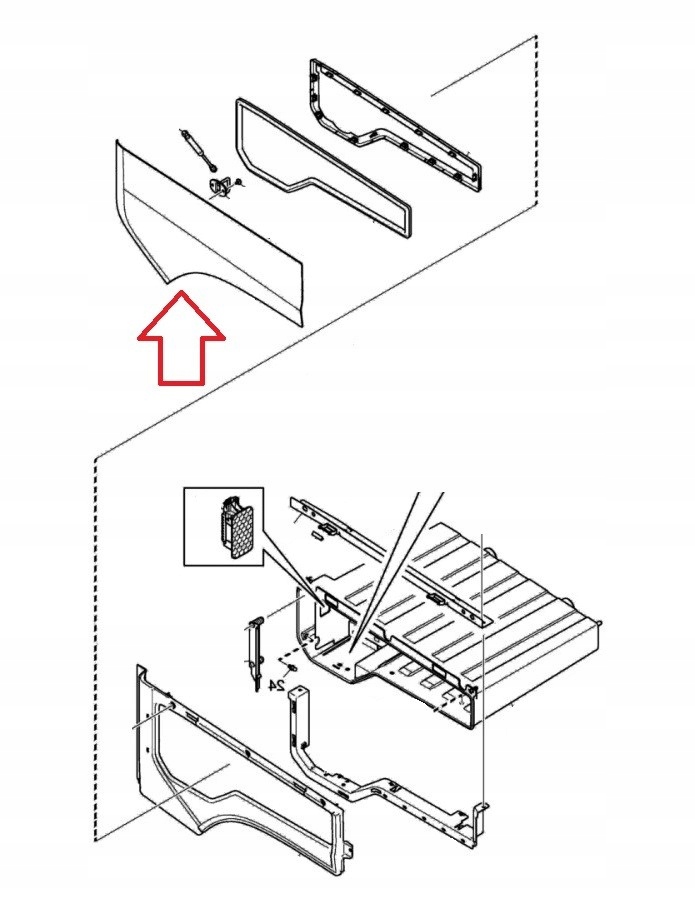 24