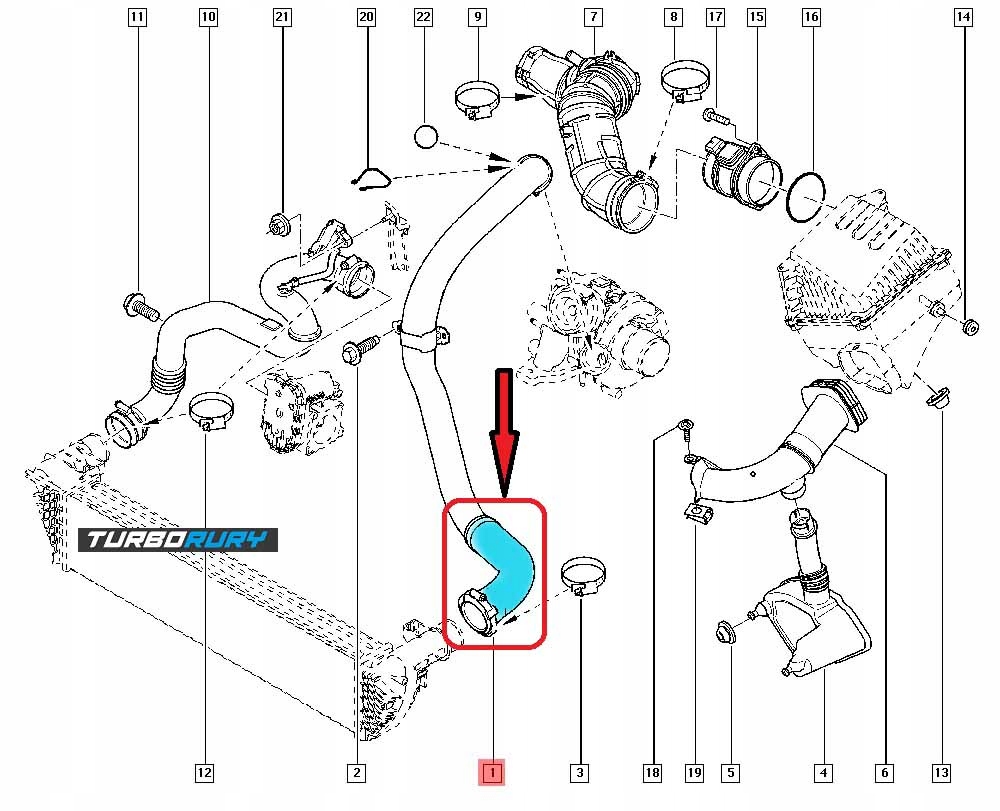 11
10
21
20
22
9
7
8
17
15
16
14

TURBORURY

12
2
1
3
18
19
5
4
6
13