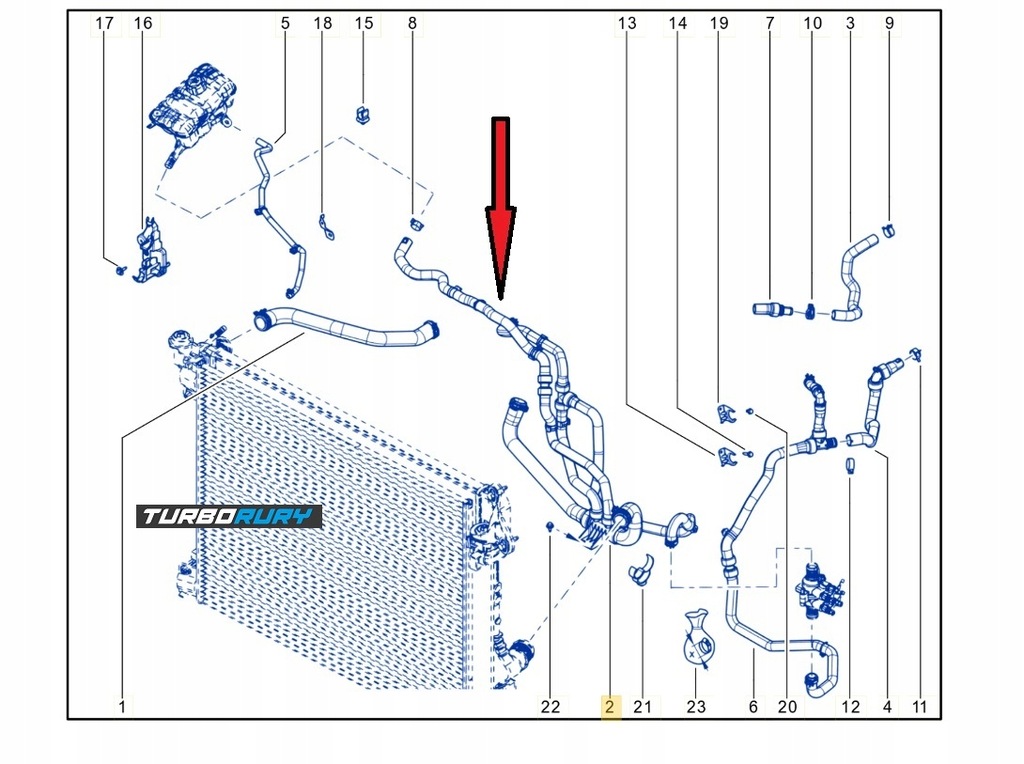 17 16 5 18 15 8 13 14 19 7 10 3 9

TURBORURY

1 22 2 21 23 6 20 12 4 11