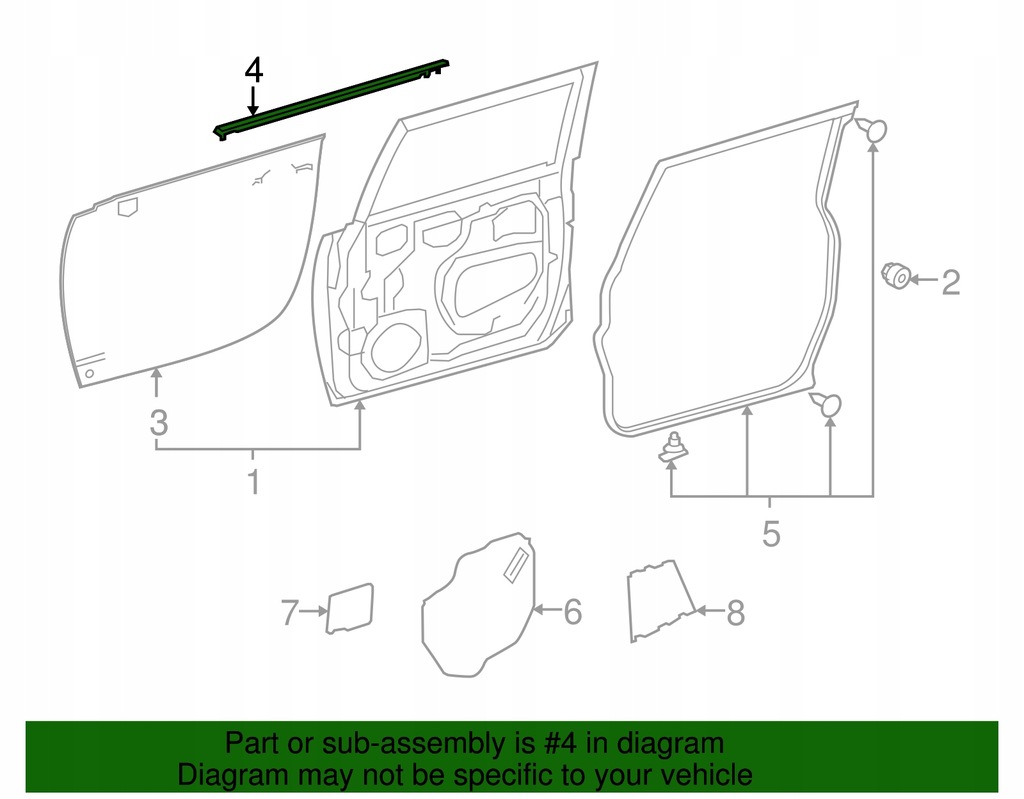 4

2

3

1

5

7

6

8

Part or sub-assembly is #4 in diagram
Diagram may not be specific to your vehicle