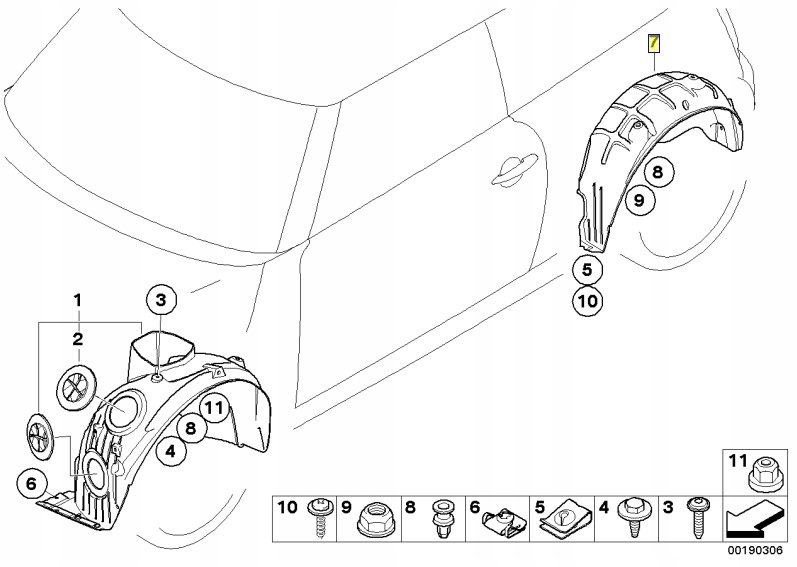 7
8
9
5
10
1
2
3
11
8
4
6
11
10
9
8
6
5
4
3
00190306