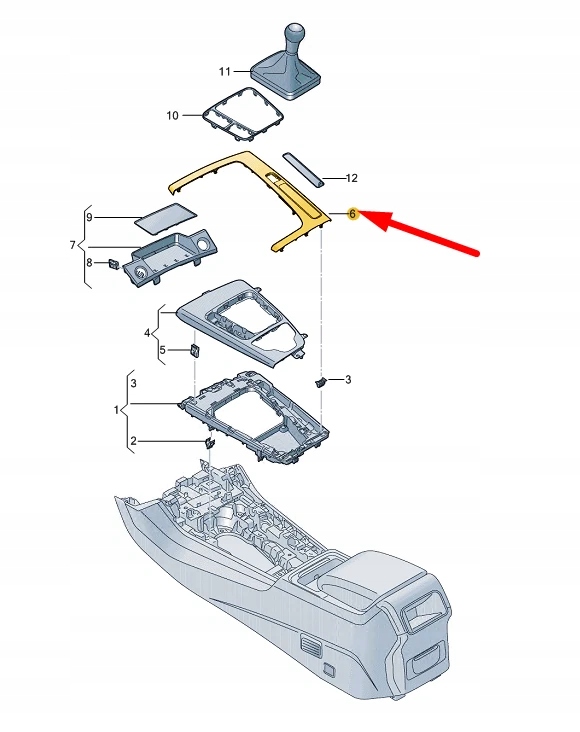 11
10
12
6
9
7
8
4
5
3
3
1
2