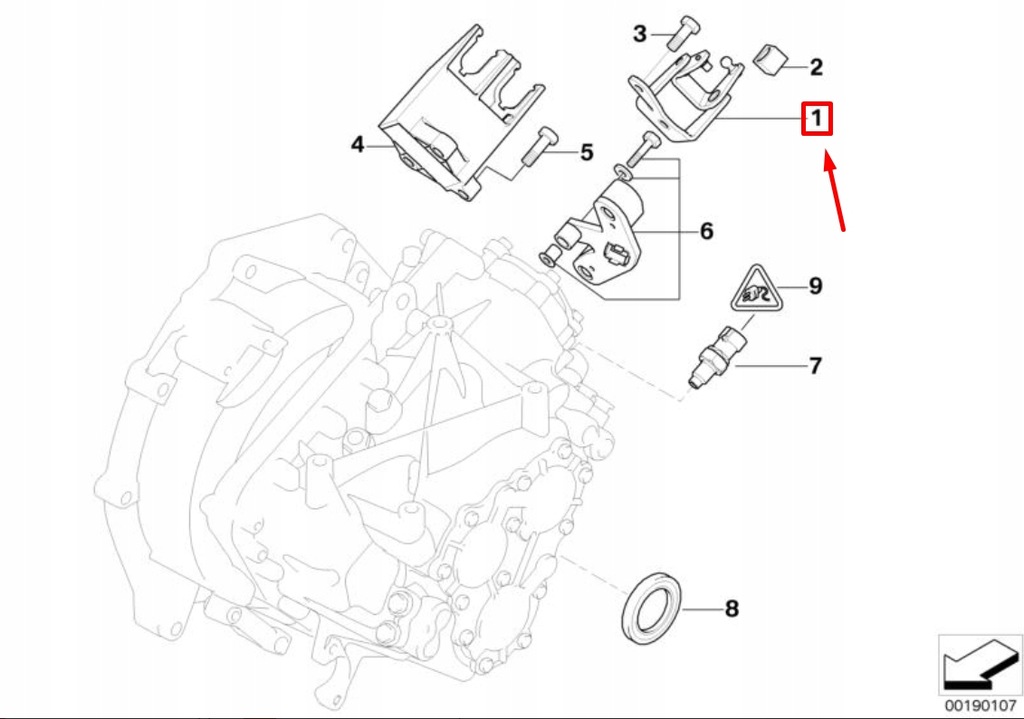 3
2
1
4
5
6
9
7
8
00190107