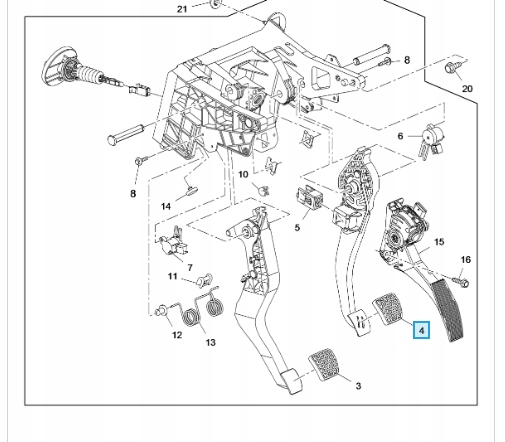 21
8
20
6
8
10
14
5
15
16
7
11
12
13
4
3