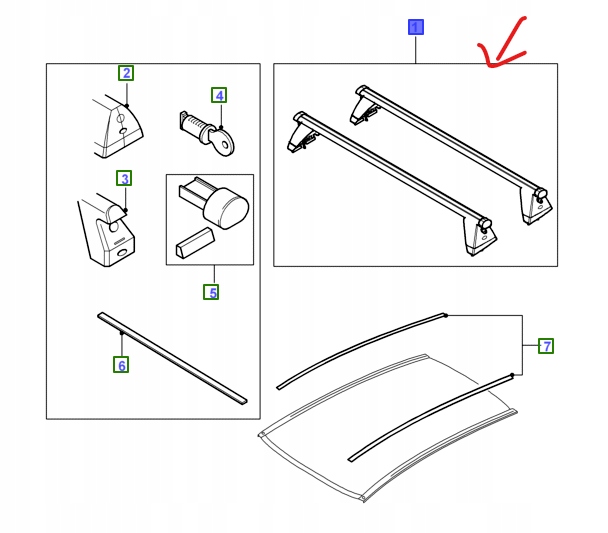 1
2
4
3
5
6
7