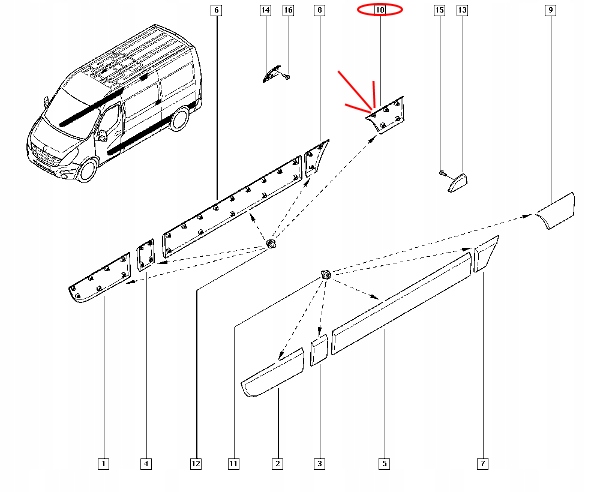 6 14 16 8 10 15 13 9

1 4 12 11 2 3 5 7