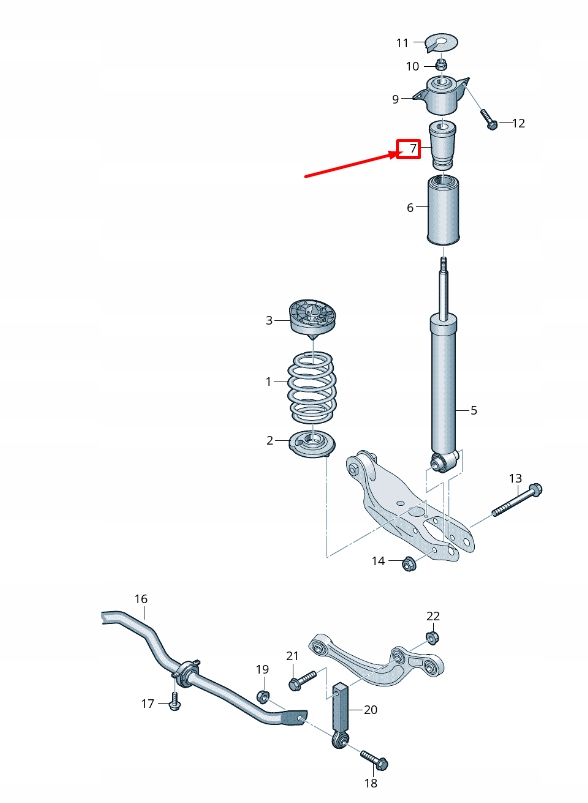 11
10
9
12
7
6
3
1
5
2
13
14
16
22
21
19
17
20
18