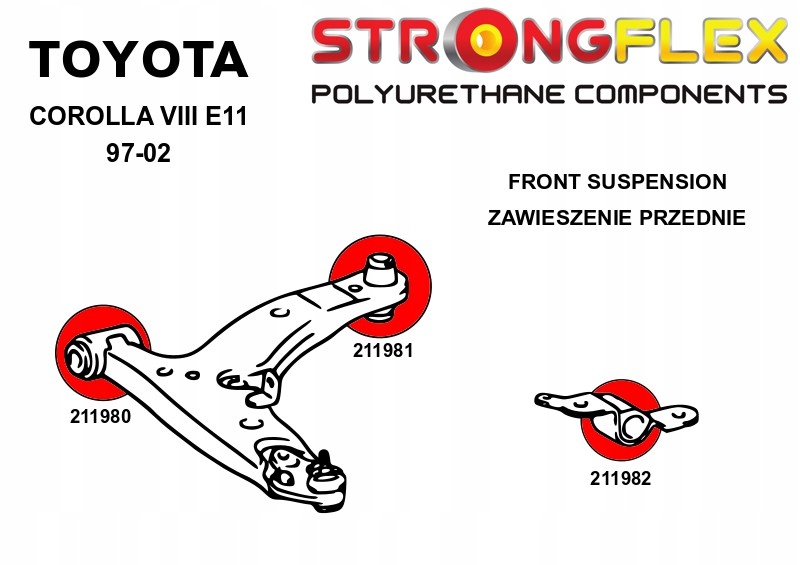 TOYOTA
COROLLA VIII E11
97-02

STRONGFLEX
POLYURETHANE COMPONENTS

FRONT SUSPENSION
ZAWIESZENIE PRZEDNIE

211981

211980

211982