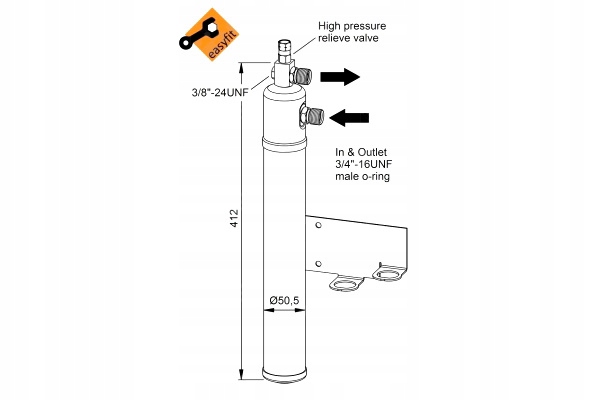 easyfit

High pressure relieve valve

3/8"-24UNF

In & Outlet
3/4"-16UNF
male o-ring

412

Ø50,5