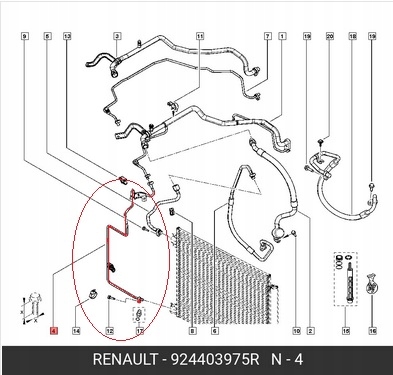 9 5 13 3 11 7 1 19 20 18 19

x
x

4 14 12 17 8 6 10 2 15 16

RENAULT - 924403975R N - 4