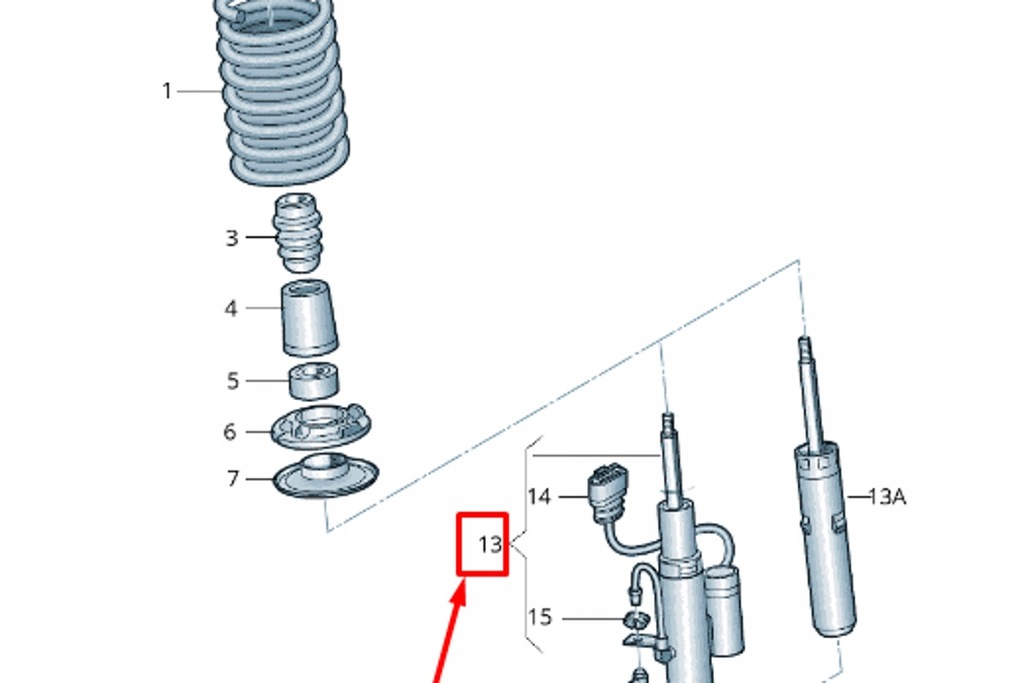 1
3
4
5
6
7
14
13
15
13A