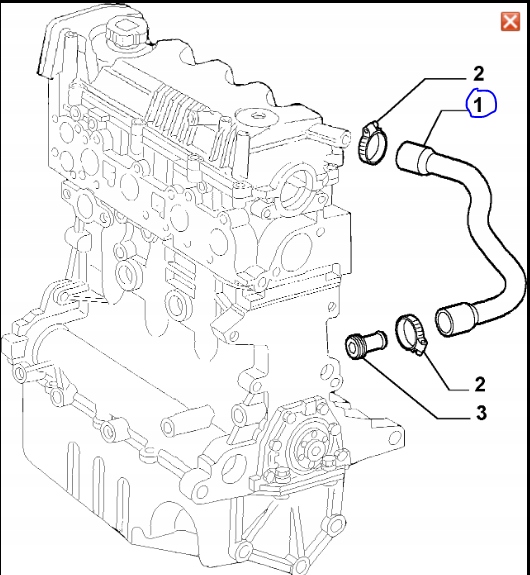 2
1
2
3