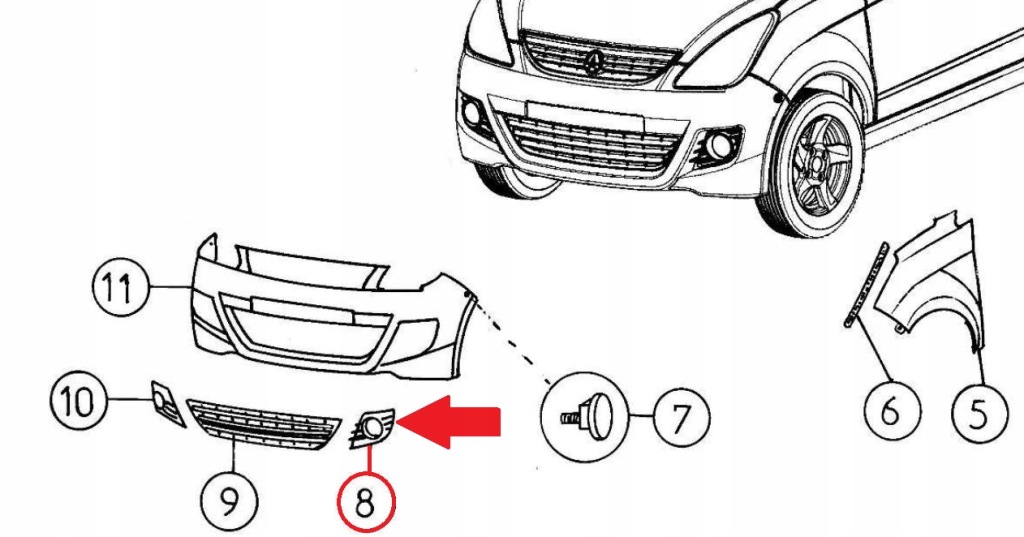 11
10
9
8
7
6
5