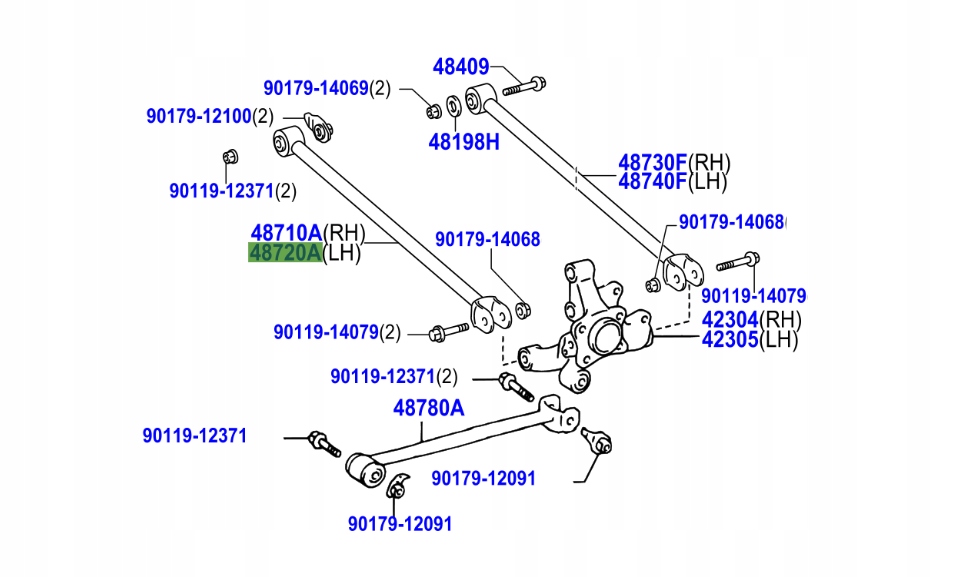 48409
90179-14069(2)
90179-12100(2)
48198H
90119-12371(2)
48730F(RH)
48740F(LH)
48710A(RH)
48720A(LH)
90179-14068
90179-14068
90119-14079
42304(RH)
42305(LH)
90119-14079(2)
90119-12371(2)
48780A
90119-12371
90179-12091
90179-12091