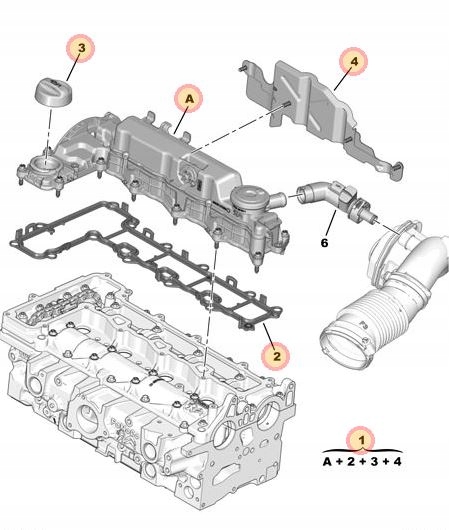 3

A

4

6

2

1

A + 2 + 3 + 4