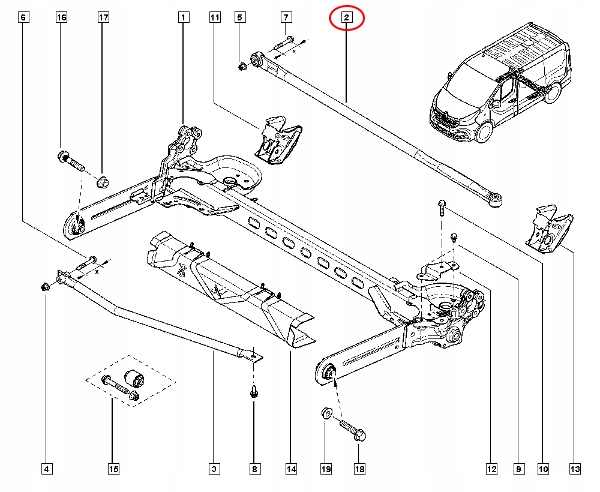 6
16
17
1
11
5
7
2
4
15
3
8
14
19
18
12
9
10
13