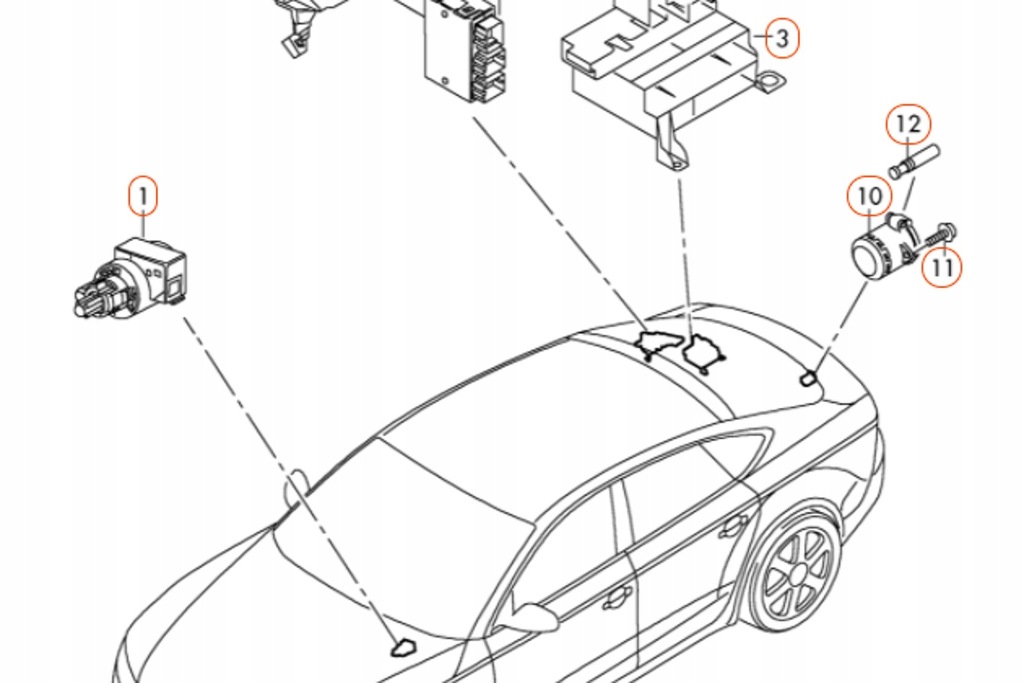 3

12

1

10

11