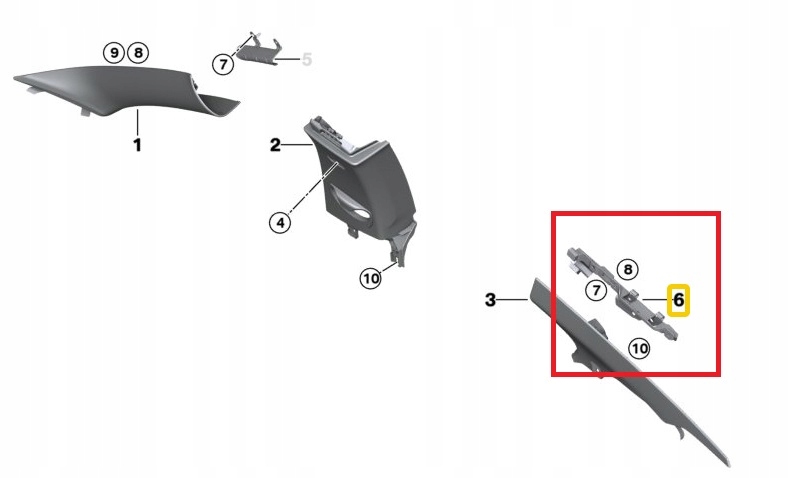 9 8
7
5
1
2
4
10
3
8
7
6
10