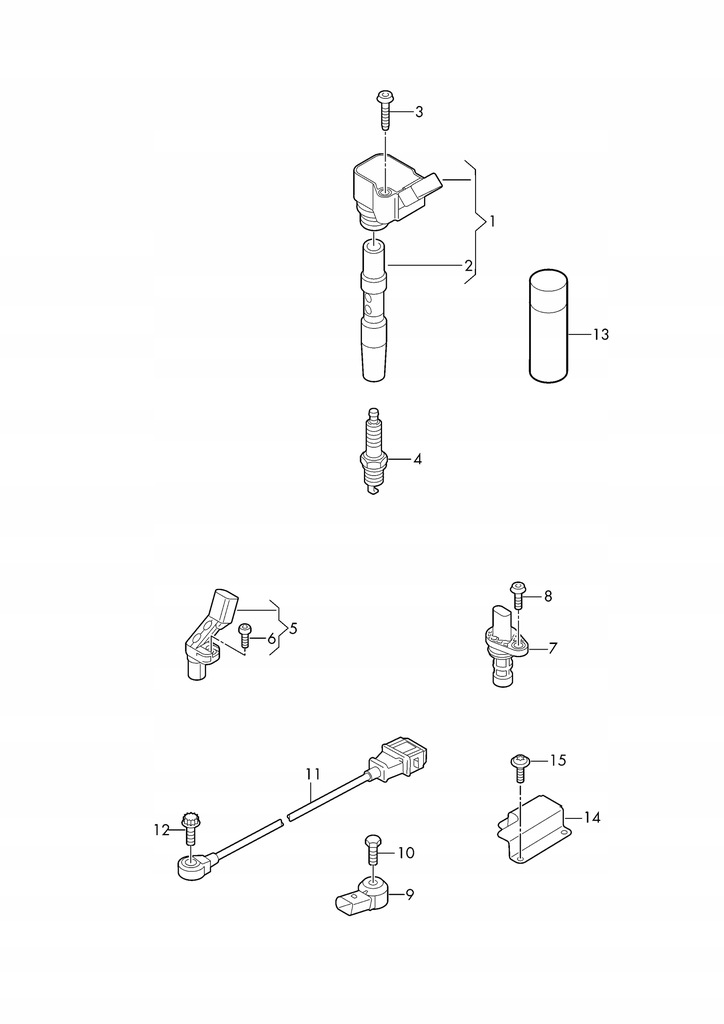 3
1
2
13
4
5
6
8
7
11
15
14
12
10
9