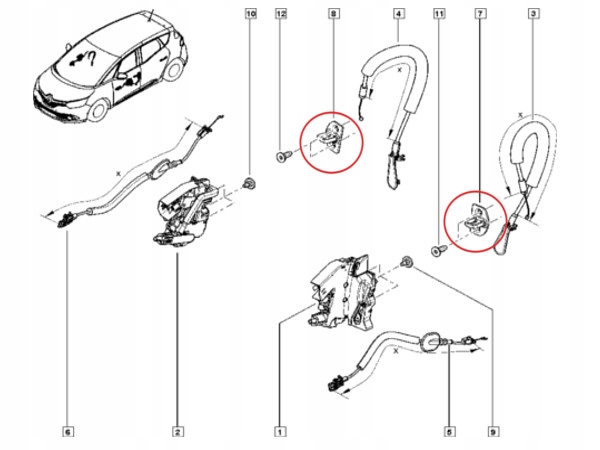 10
12
8
4
11
7
3
x
x
x
x
6
2
1
5
9