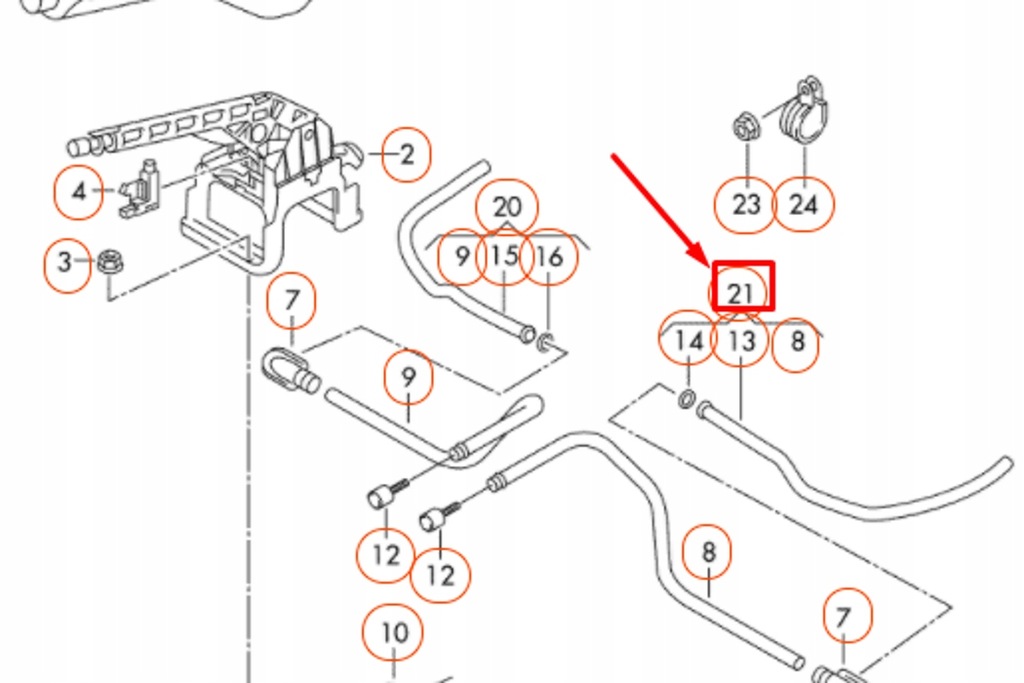 2
4
3
20
9 15 16
23 24
21
14 13 8
7
9
12
12
8
10
7