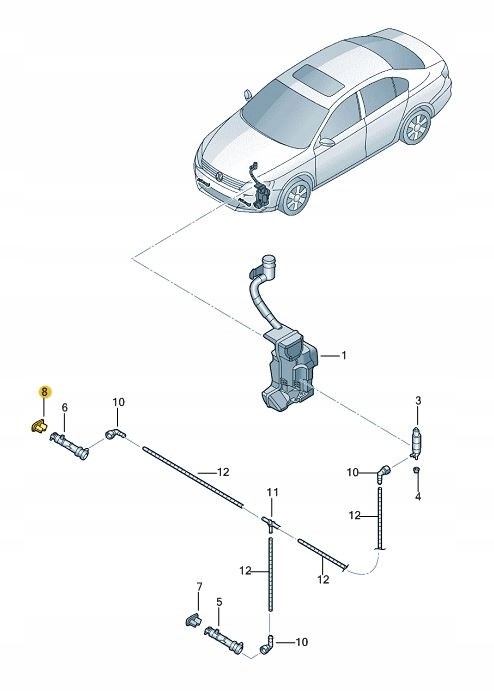 1
8
6
10
3
12
10
4
11
12
12
12
7
5
10